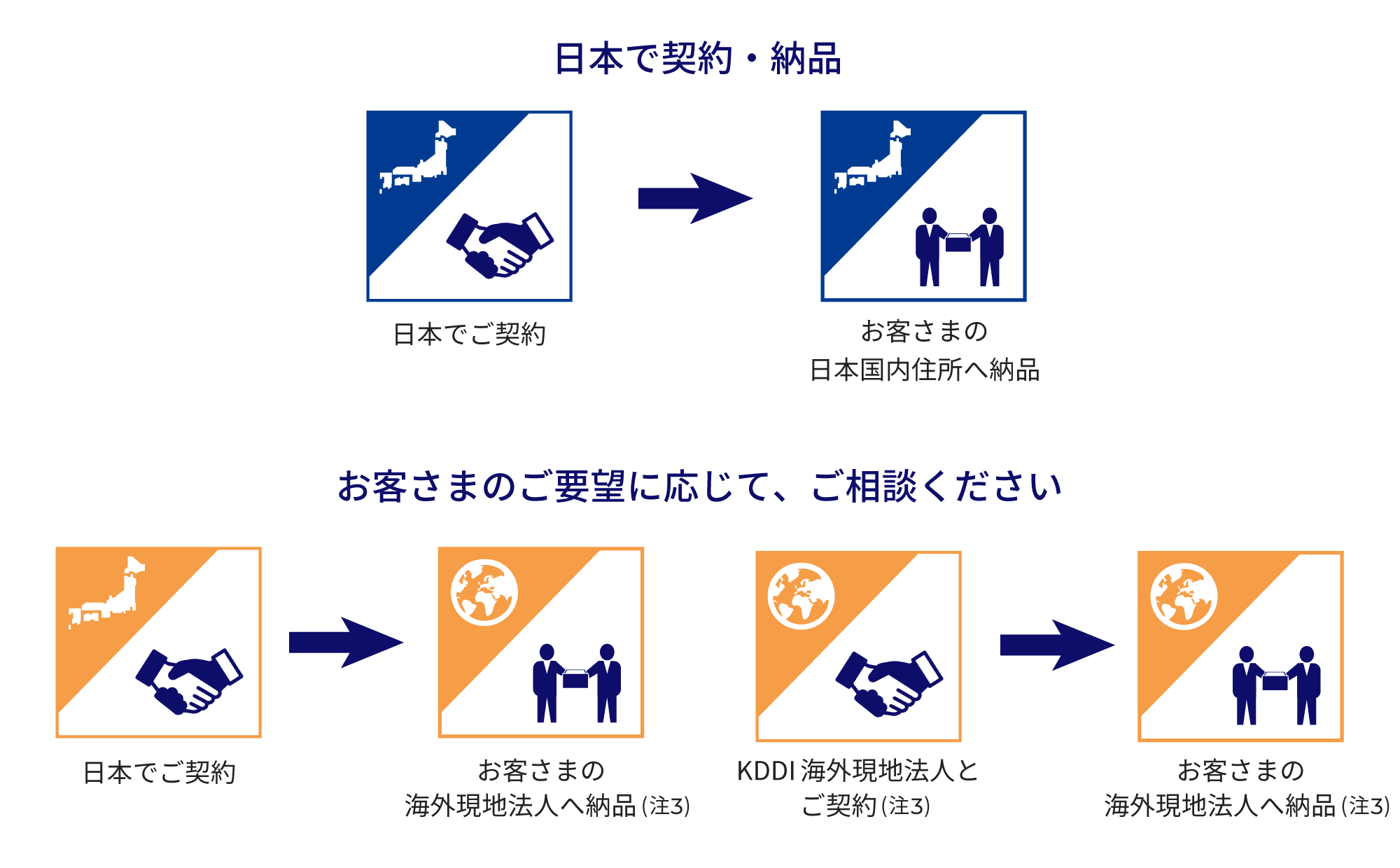 日本で契約・納品

日本でご契約

お客さまの
日本国内住所へ納品

お客さまのご要望に応じて、ご相談ください

日本でご契約

お客さまの
海外現地法人へ納品 (注3)

KDDI 海外現地法人と
ご契約 (注3)

お客さまの
海外現地法人へ納品 (注3)