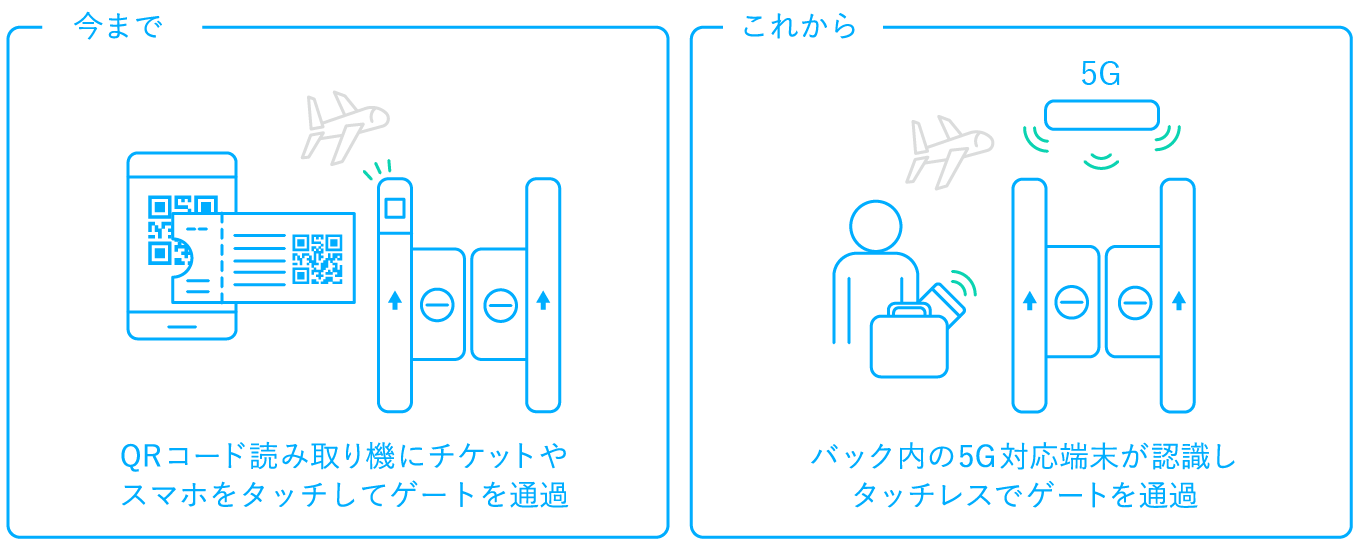 今まで

QRコード読み取り機にチケットやスマホをタッチしてゲートを通過

これから

5G

バック内の5G対応端末が認識しタッチレスでゲートを通過